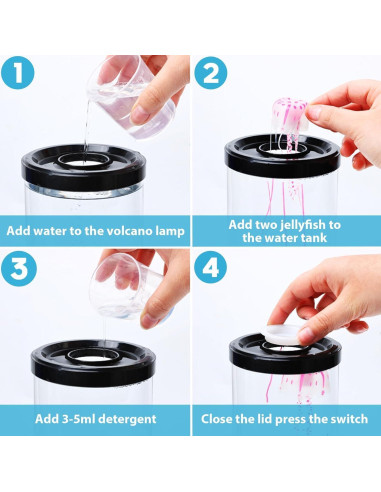 1

Add water to the volcano lamp

2

Add two jellyfish to the water tank

3

Add 3-5ml detergent

4

Close the lid press the switch