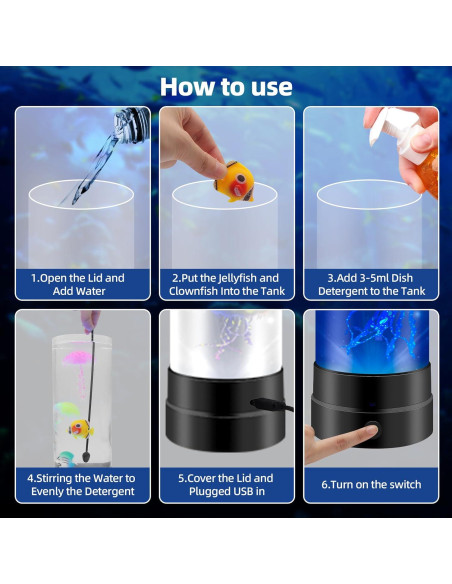 How to use

1.Open the Lid and Add Water

2.Put the Jellyfish and Clownfish Into the Tank

3.Add 3-5ml Dish Detergent to the Tank

4.Stirring the Water to Evenly the Detergent

5.Cover the Lid and Plugged USB in

6.Turn on the switch