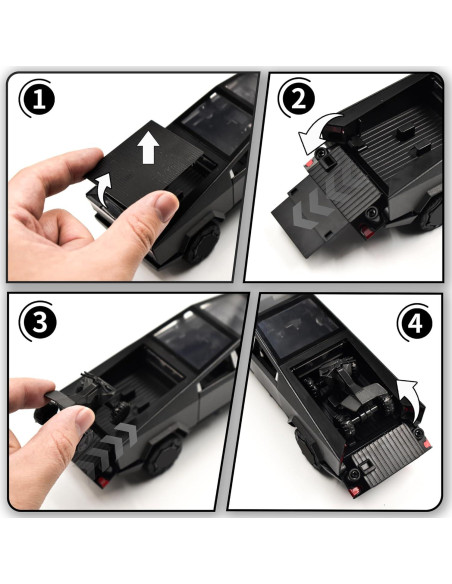 1

2

3

4