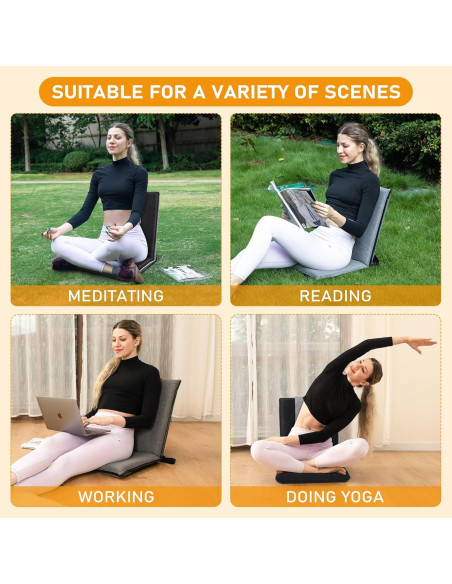 SUITABLE FOR A VARIETY OF SCENES

MEDITATING

READING

WORKING

DOING YOGA