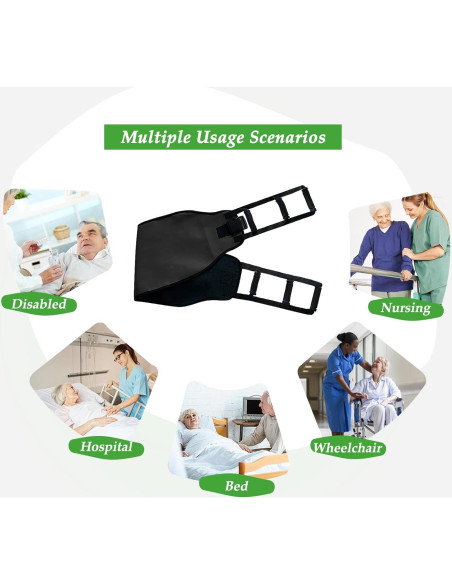 Multiple Usage Scenarios

Disabled

Nursing

Hospital

Wheelchair

Bed