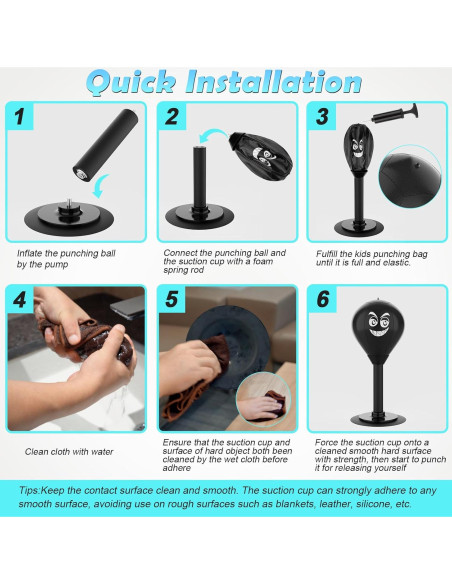 Quick Installation

1

Inflate the punching ball by the pump

2

Connect the punching ball and the suction cup with a foam spring rod

3

Fulfill the kids punching bag until it is full and elastic.

4

Clean cloth with water

5

Ensure that the suction cup and surface of hard object both been cleaned by the wet cloth before adhere

6

Force the suction cup onto a cleaned smooth hard surface with strength, then start to punch it for releasing yourself

Tips:Keep the contact surface clean and smooth. The suction cup can strongly adhere to any smooth surface, avoiding use on rough surfaces such as blankets, leather, silicone, etc.