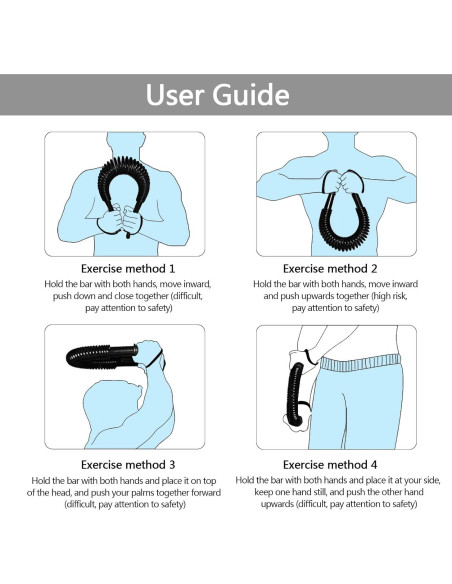 User Guide

Exercise method 1
Hold the bar with both hands, move inward, push down and close together (difficult, pay attention to safety)

Exercise method 2
Hold the bar with both hands, move inward and push upwards together (high risk, pay attention to safety)

Exercise method 3
Hold the bar with both hands and place it on top of the head, and push your palms together forward (difficult, pay attention to safety)

Exercise method 4
Hold the bar with both hands and place it at your side, keep one hand still, and push the other hand upwards (difficult, pay attention to safety)