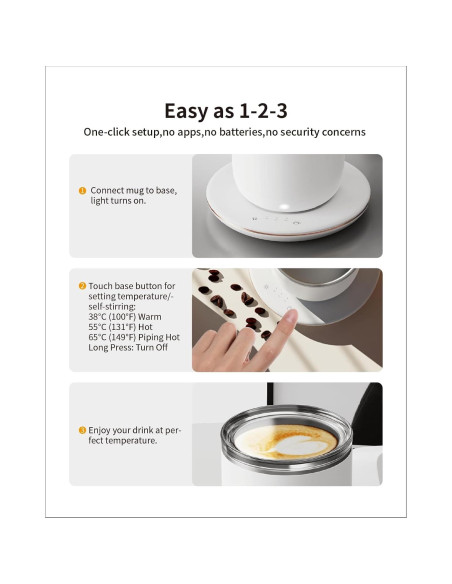 Easy as 1-2-3

One-click setup,no apps,no batteries,no security concerns

1 Connect mug to base, light turns on.

2 Touch base button for setting temperature/-self-stirring:
38°C (100°F) Warm
55°C (131°F) Hot
65°C (149°F) Piping Hot
Long Press: Turn Off

3 Enjoy your drink at perfect temperature.