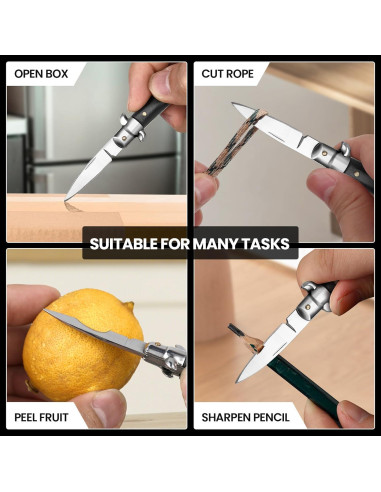 OPEN BOX

CUT ROPE

SUITABLE FOR MANY TASKS

PEEL FRUIT

SHARPEN PENCIL