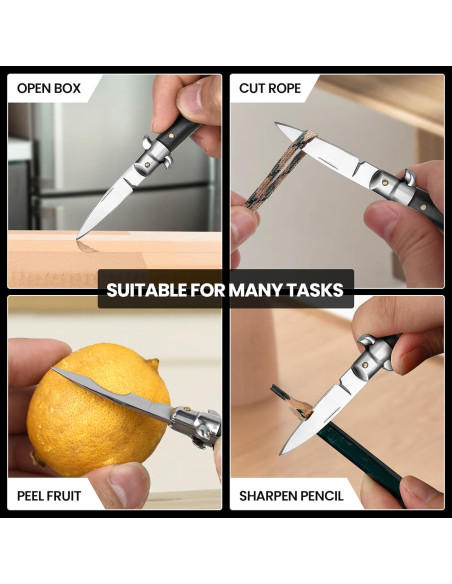 OPEN BOX

CUT ROPE

SUITABLE FOR MANY TASKS

PEEL FRUIT

SHARPEN PENCIL