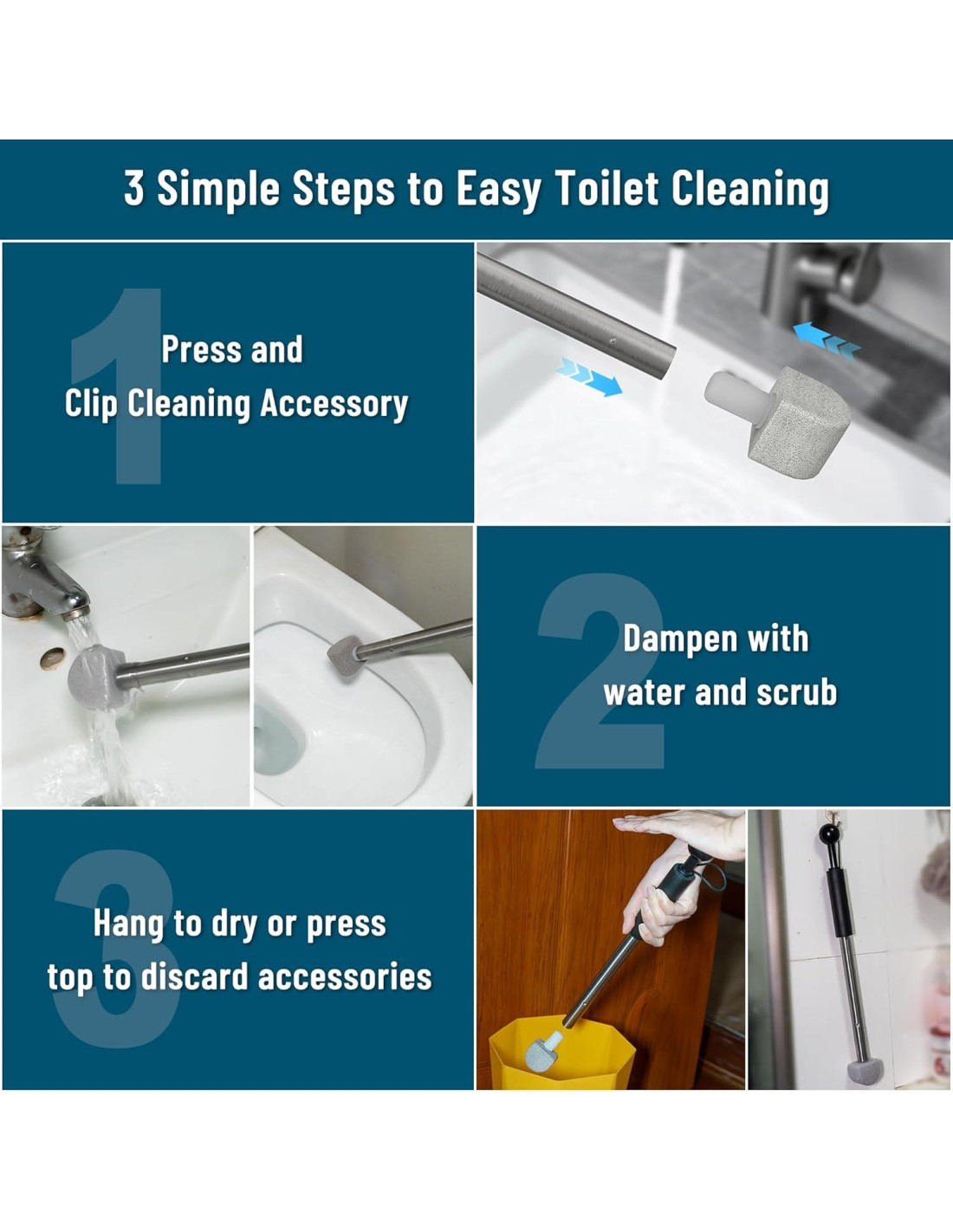 3 Simple Steps to Easy Toilet Cleaning

1

Press and
Clip Cleaning Accessory

2

Dampen with
water and scrub

3

Hang to dry or press
top to discard accessories