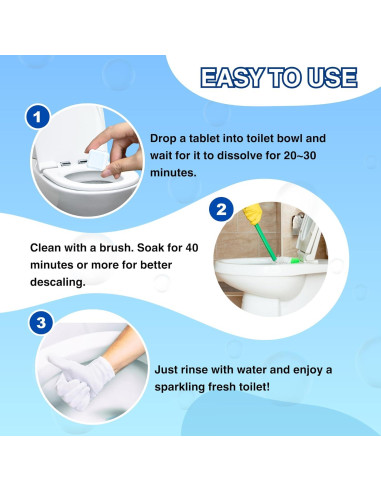 EASY TO USE

1

Drop a tablet into toilet bowl and wait for it to dissolve for 20~30 minutes.

2

Clean with a brush. Soak for 40 minutes or more for better descaling.

3

Just rinse with water and enjoy a sparkling fresh toilet!