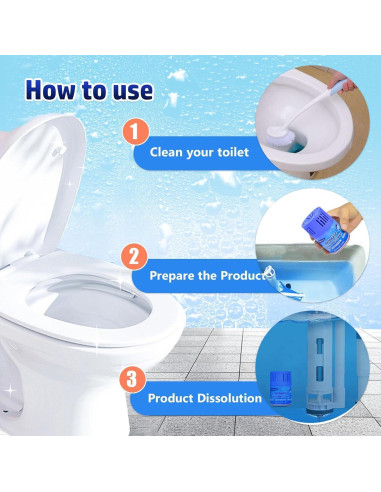 How to use

1
Clean your toilet

2
Prepare the Product

3
Product Dissolution