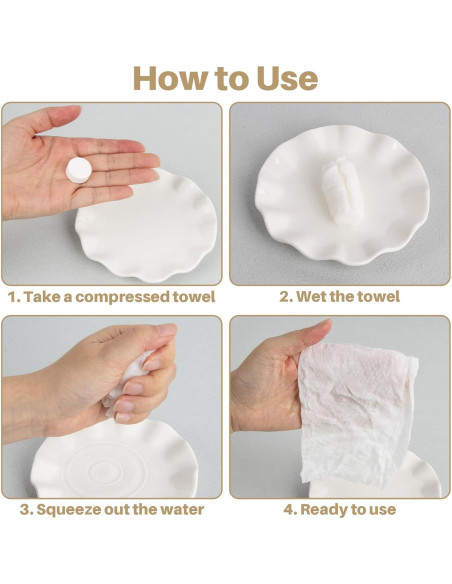 How to Use

1. Take a compressed towel

2. Wet the towel

3. Squeeze out the water

4. Ready to use