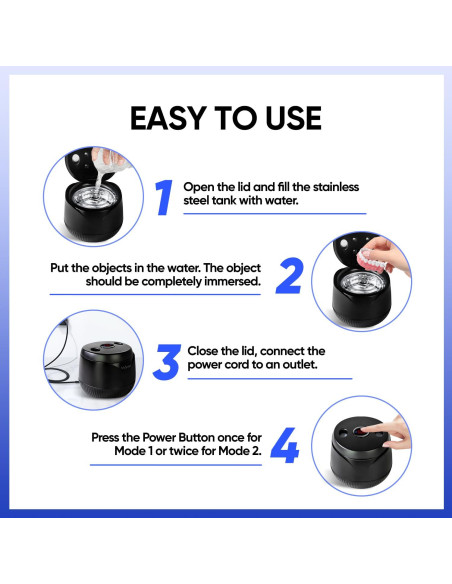 EASY TO USE

1 Open the lid and fill the stainless steel tank with water.

Put the objects in the water. The object should be completely immersed. 2

3 Close the lid, connect the power cord to an outlet.

Press the Power Button once for Mode 1 or twice for Mode 2. 4