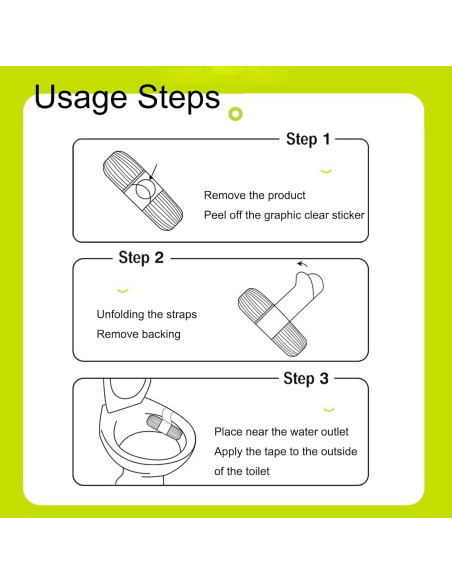 Usage Steps

Step 1

Remove the product
Peel off the graphic clear sticker

Step 2

Unfolding the straps
Remove backing

Step 3

Place near the water outlet
Apply the tape to the outside of the toilet