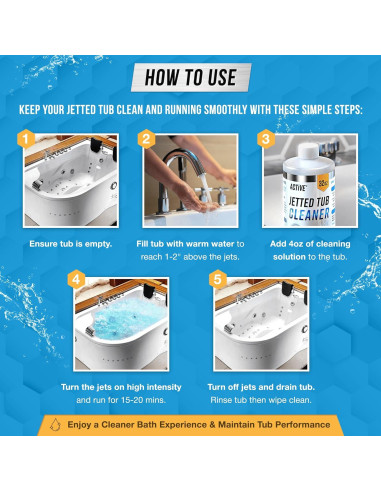 HOW TO USE

KEEP YOUR JETTED TUB CLEAN AND RUNNING SMOOTHLY WITH THESE SIMPLE STEPS:

1

Ensure tub is empty.

2

Fill tub with warm water to reach 1-2" above the jets.

3

ACTIVE

32oz

JETTED TUB CLEANER

Add 4oz of cleaning solution to the tub.

4

Turn the jets on high intensity and run for 15-20 mins.

5

Turn off jets and drain tub. Rinse tub then wipe clean.

Enjoy a Cleaner Bath Experience & Maintain Tub Performance