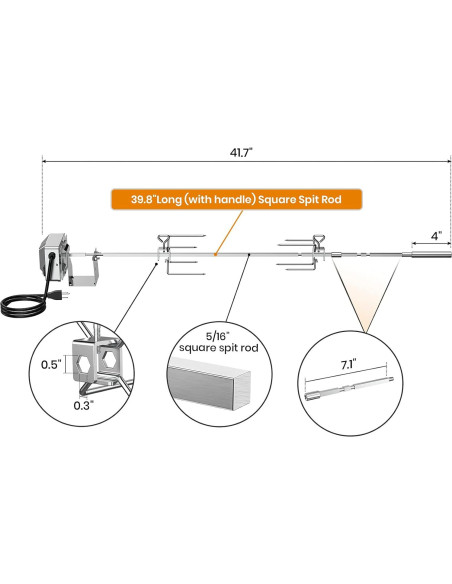 41.7"

39.8"Long (with handle) Square Spit Rod

4"

0.5"

0.3"

5/16" square spit rod

7.1"