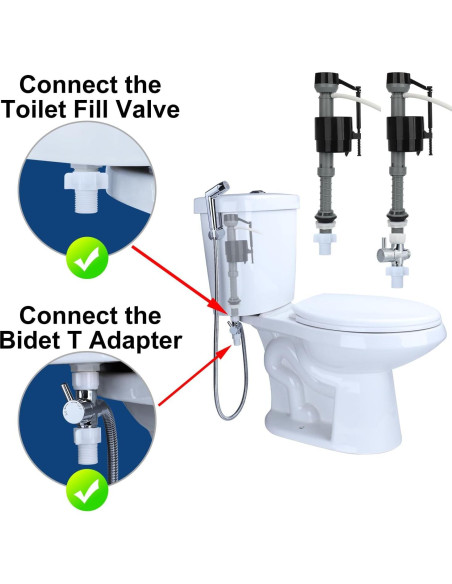 Connect the
Toilet Fill Valve

Connect the
Bidet T Adapter