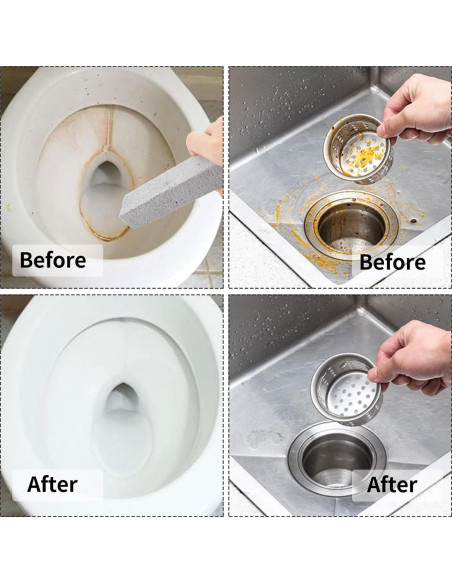 Before

Before

After

After