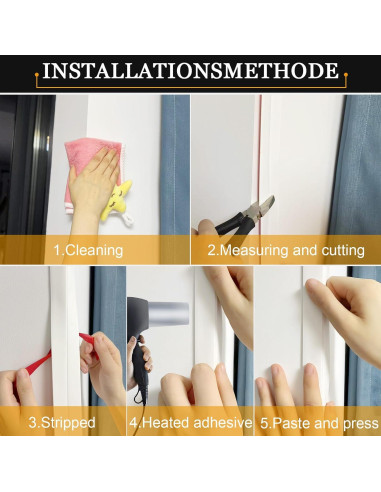 INSTALLATIONSMETHODE

1.Cleaning

2.Measuring and cutting

3.Stripped

4.Heated adhesive

5.Paste and press