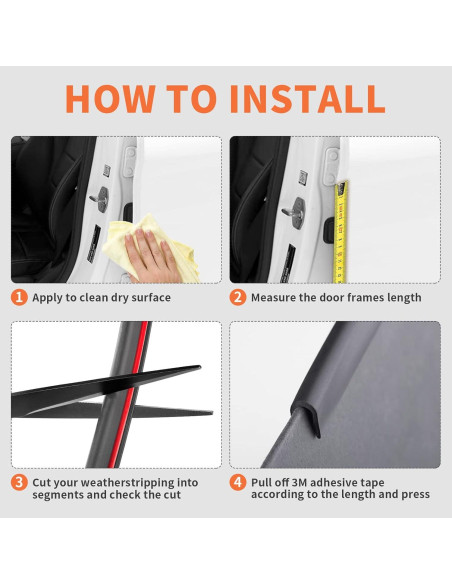 HOW TO INSTALL

1 Apply to clean dry surface

2 Measure the door frames length

3 Cut your weatherstripping into segments and check the cut

4 Pull off 3M adhesive tape according to the length and press