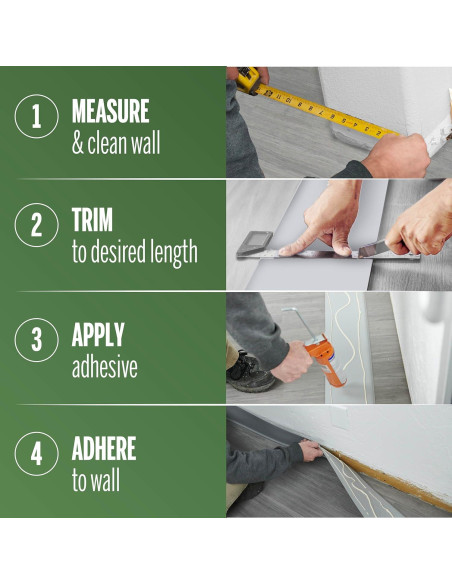 1 MEASURE
& clean wall

2 TRIM
to desired length

3 APPLY
adhesive

4 ADHERE
to wall