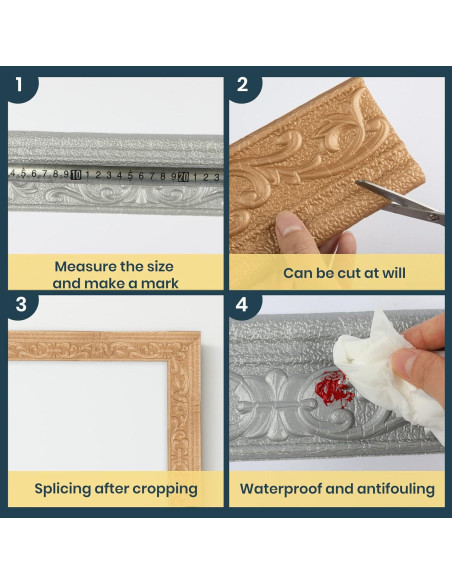 1

4 5 6 7 8 9 10 1 2 3 4 5 6 7 8 9 20 1 2 3

Measure the size and make a mark

2

Can be cut at will

3

Splicing after cropping

4

Waterproof and antifouling