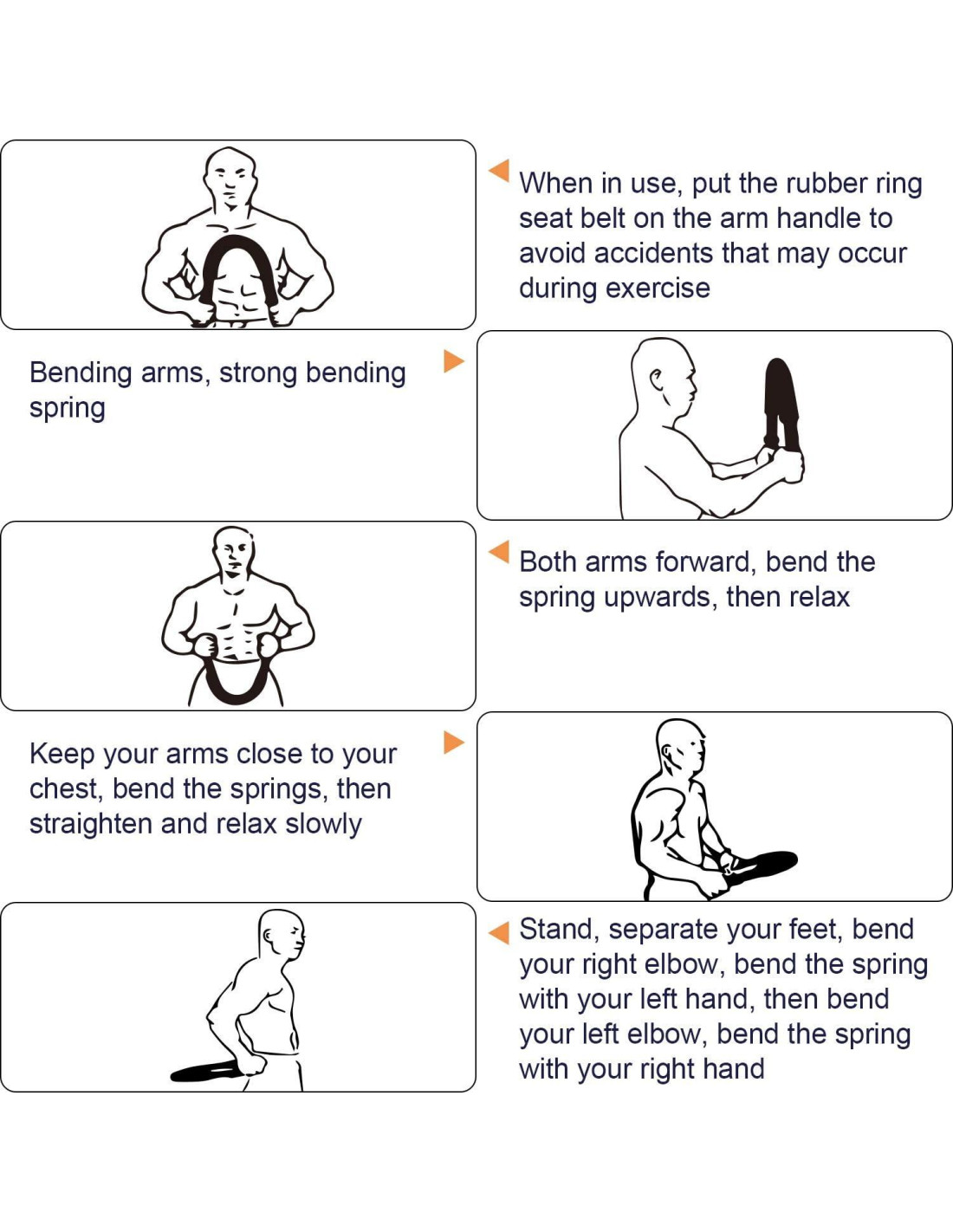 When in use, put the rubber ring seat belt on the arm handle to avoid accidents that may occur during exercise

Bending arms, strong bending spring

Both arms forward, bend the spring upwards, then relax

Keep your arms close to your chest, bend the springs, then straighten and relax slowly

Stand, separate your feet, bend your right elbow, bend the spring with your left hand, then bend your left elbow, bend the spring with your right hand