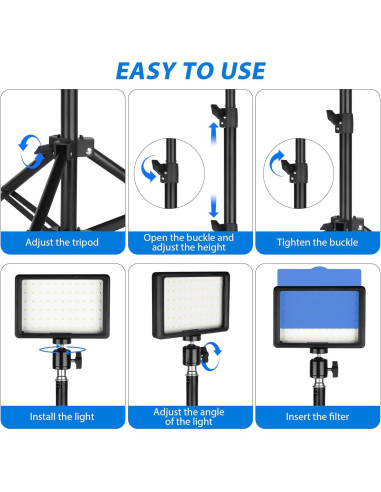 EASY TO USE

Adjust the tripod

Open the buckle and adjust the height

Tighten the buckle

Install the light

Adjust the angle of the light

Insert the filter