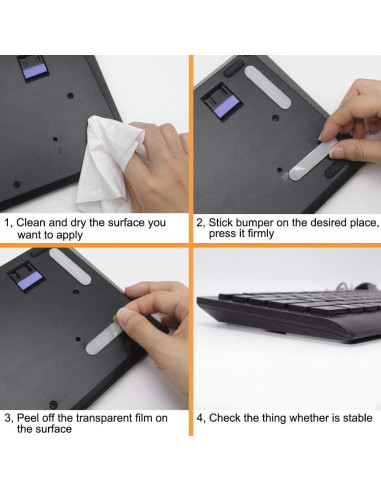 1, Clean and dry the surface you want to apply

2, Stick bumper on the desired place, press it firmly

3, Peel off the transparent film on the surface

4, Check the thing whether is stable