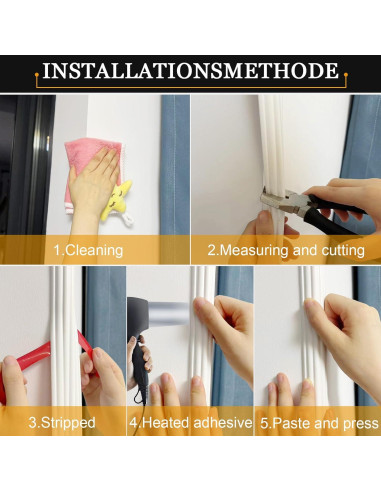 INSTALLATIONSMETHODE

1.Cleaning

2.Measuring and cutting

3.Stripped

4.Heated adhesive

5.Paste and press