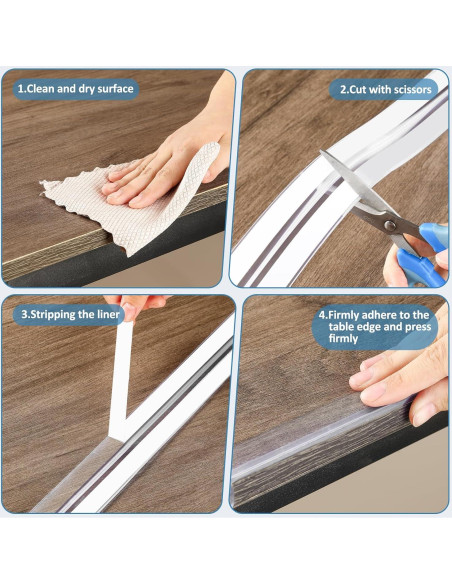 1.Clean and dry surface

2.Cut with scissors

3.Stripping the liner

4.Firmly adhere to the table edge and press firmly