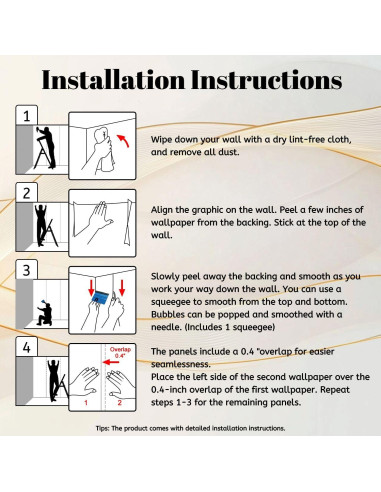 Installation Instructions

1

Wipe down your wall with a dry lint-free cloth, and remove all dust.

2

Align the graphic on the wall. Peel a few inches of wallpaper from the backing. Stick at the top of the wall.

3

Slowly peel away the backing and smooth as you work your way down the wall. You can use a squeegee to smooth from the top and bottom. Bubbles can be popped and smoothed with a needle. (Includes 1 squeegee)

4

Overlap 0.4"

1 2

The panels include a 0.4 "overlap for easier seamlessness.
Place the left side of the second wallpaper over the 0.4-inch overlap of the first wallpaper. Repeat steps 1-3 for the remaining panels.

Tips: The product comes with detailed installation instructions.