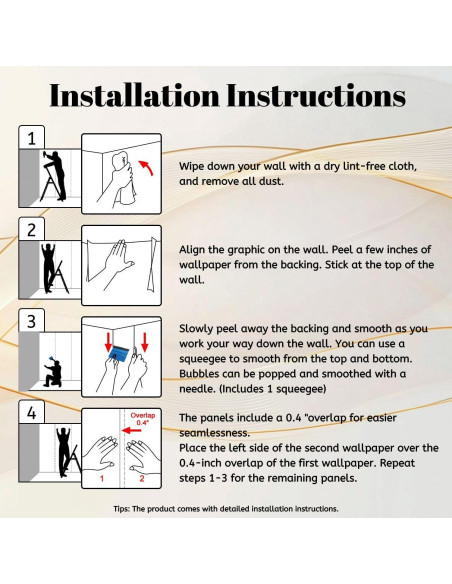 Installation Instructions

1

Wipe down your wall with a dry lint-free cloth, and remove all dust.

2

Align the graphic on the wall. Peel a few inches of wallpaper from the backing. Stick at the top of the wall.

3

Slowly peel away the backing and smooth as you work your way down the wall. You can use a squeegee to smooth from the top and bottom. Bubbles can be popped and smoothed with a needle. (Includes 1 squeegee)

4

Overlap 0.4"

1 2

The panels include a 0.4 "overlap for easier seamlessness.
Place the left side of the second wallpaper over the 0.4-inch overlap of the first wallpaper. Repeat steps 1-3 for the remaining panels.

Tips: The product comes with detailed installation instructions.