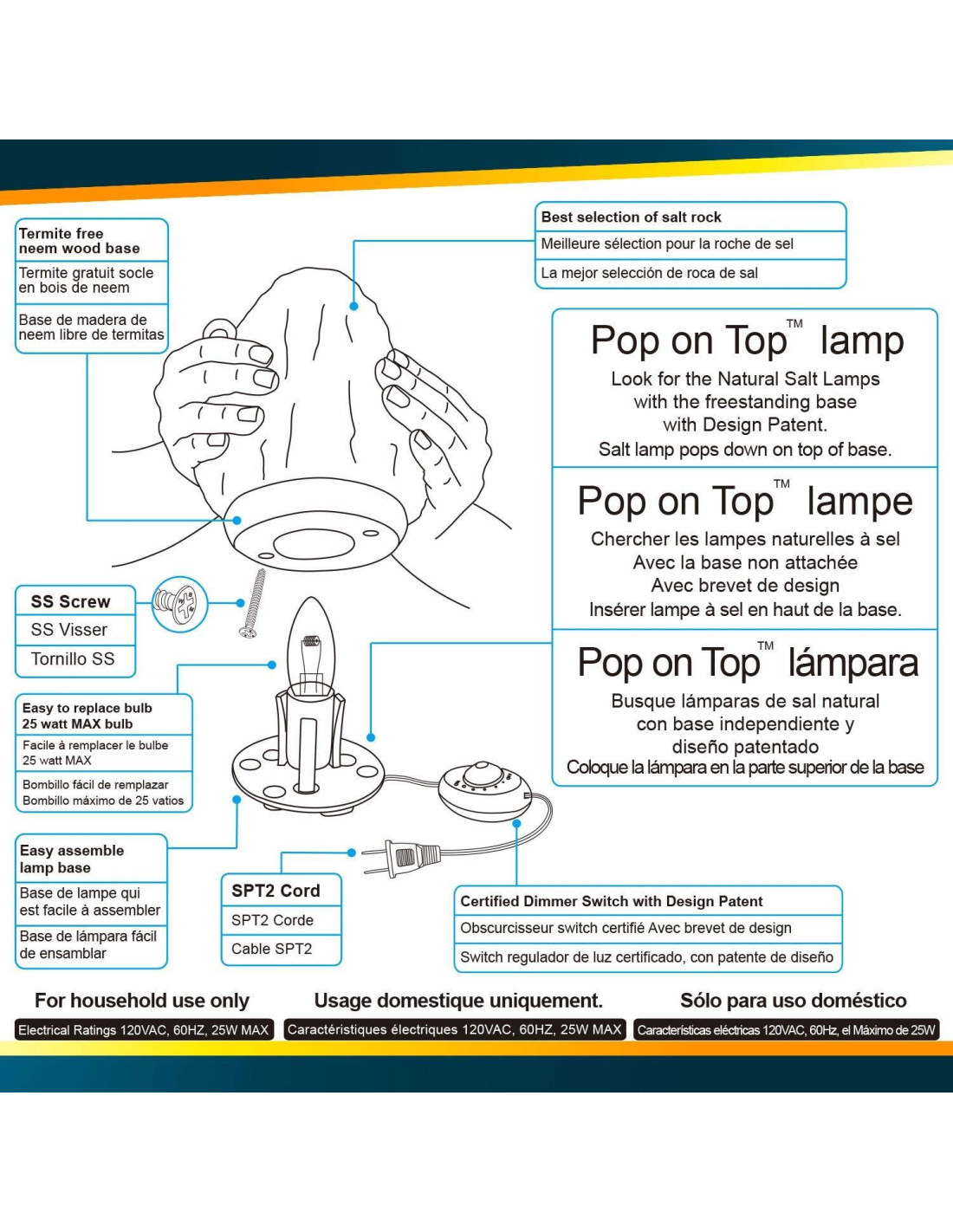 Termite free neem wood base

Termite gratuit socle en bois de neem

Base de madera de neem libre de termitas

Best selection of salt rock

Meilleure sélection pour la roche de sel

La mejor selección de roca de sal

Pop on Top™ lamp

Look for the Natural Salt Lamps with the freestanding base with Design Patent. Salt lamp pops down on top of base.

Pop on Top™ lampe

Chercher les lampes naturelles à sel Avec la base non attachée Avec brevet de design Insérer lampe à sel en haut de la base.

Pop on Top™ lámpara

Busque lámparas de sal natural con base independiente y diseño patentado Coloque la lámpara en la parte superior de la base

SS Screw

SS Visser

Tornillo SS

Easy to replace bulb 25 watt MAX bulb

Facile à remplacer le bulbe 25 watt MAX

Bombillo fácil de remplazar Bombillo máximo de 25 vatios

Easy assemble lamp base

Base de lampe qui est facile à assembler

Base de lámpara fácil de ensamblar

SPT2 Cord

SPT2 Corde

Cable SPT2

Certified Dimmer Switch with Design Patent

Obscurcisseur switch certifié Avec brevet de design

Switch regulador de luz certificado, con patente de diseño

For household use only

Electrical Ratings 120VAC, 60HZ, 25W MAX

Usage domestique uniquement.

Caractéristiques électriques 120VAC, 60HZ, 25W MAX

Sólo para uso doméstico

Características eléctricas 120VAC, 60Hz, el Máximo de 25W