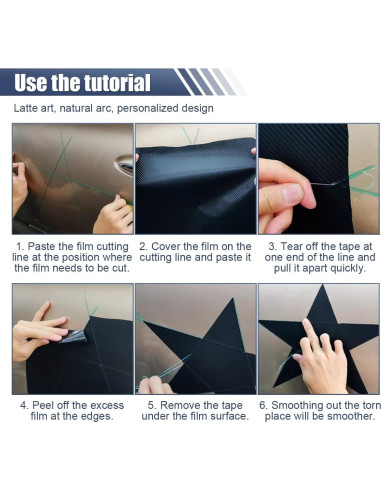 Use the tutorial

Latte art, natural arc, personalized design

1. Paste the film cutting line at the position where the film needs to be cut.

2. Cover the film on the cutting line and paste it

3. Tear off the tape at one end of the line and pull it apart quickly.

4. Peel off the excess film at the edges.

5. Remove the tape under the film surface.

6. Smoothing out the torn place will be smoother.