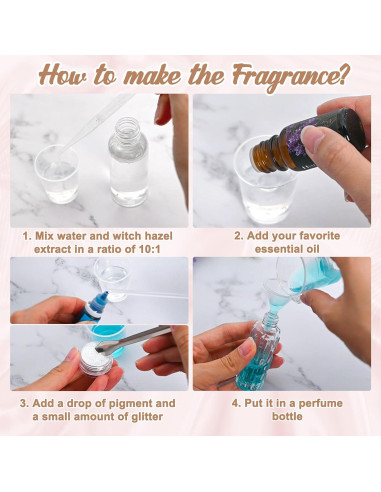 How to make the Fragrance?

1. Mix water and witch hazel extract in a ratio of 10:1

2. Add your favorite essential oil

3. Add a drop of pigment and a small amount of glitter

4. Put it in a perfume bottle