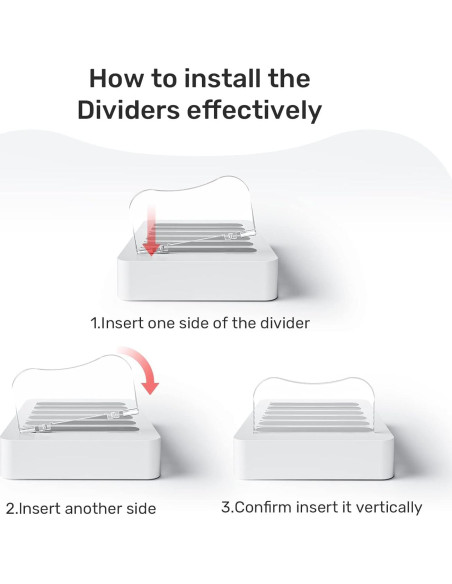 How to install the Dividers effectively

1.Insert one side of the divider

2.Insert another side

3.Confirm insert it vertically