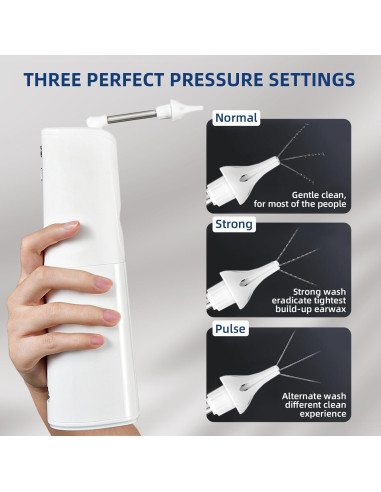 THREE PERFECT PRESSURE SETTINGS

Normal

Gentle clean, for most of the people

Strong

Strong wash eradicate tightest build-up earwax

Pulse

Alternate wash different clean experience