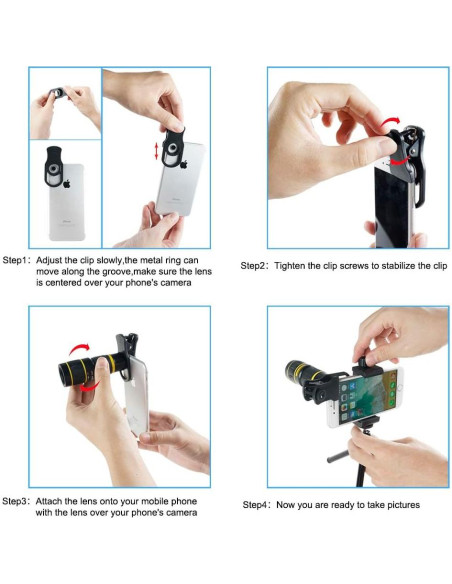 Step1: Adjust the clip slowly,the metal ring can move along the groove,make sure the lens is centered over your phone's camera

Step2: Tighten the clip screws to stabilize the clip

Step3: Attach the lens onto your mobile phone with the lens over your phone's camera

Step4: Now you are ready to take pictures