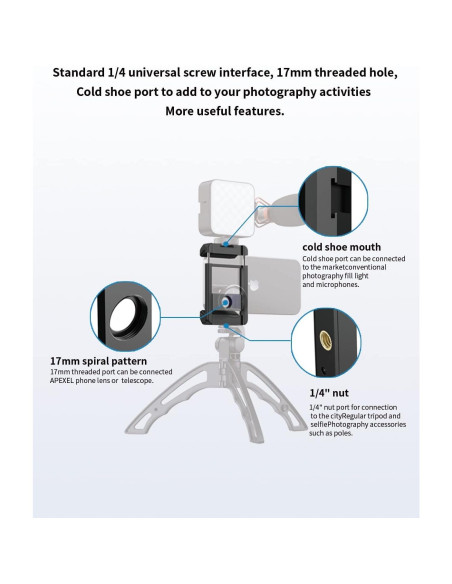 Standard 1/4 universal screw interface, 17mm threaded hole,
Cold shoe port to add to your photography activities
More useful features.

cold shoe mouth
Cold shoe port can be connected to the marketconventional photography fill light and microphones.

17mm spiral pattern
17mm threaded port can be connected APEXEL phone lens or telescope.

1/4" nut
1/4" nut port for connection to the cityRegular tripod and selfiePhotography accessories such as poles.