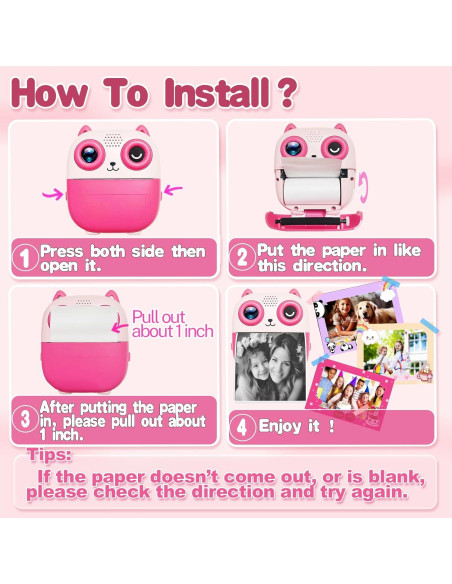 How To Install ?

1 Press both side then open it.

2 Put the paper in like this direction.

Pull out about 1 inch

3 After putting the paper in, please pull out about 1 inch.

4 Enjoy it !

Tips:
If the paper doesn't come out, or is blank, please check the direction and try again.