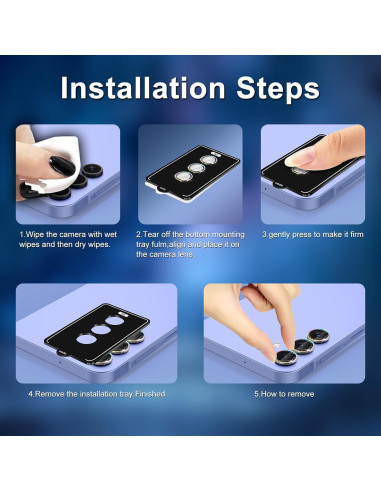 Installation Steps

1.Wipe the camera with wet wipes and then dry wipes.

2.Tear off the bottom mounting tray fulm,align and place it on the camera lens.

3.gently press to make it firm

4.Remove the installation tray.Finished

5.How to remove