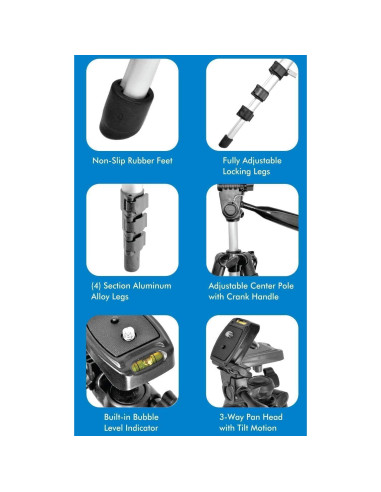 Non-Slip Rubber Feet

Fully Adjustable Locking Legs

(4) Section Aluminum Alloy Legs

Adjustable Center Pole with Crank Handle

Built-in Bubble Level Indicator

3-Way Pan Head with Tilt Motion