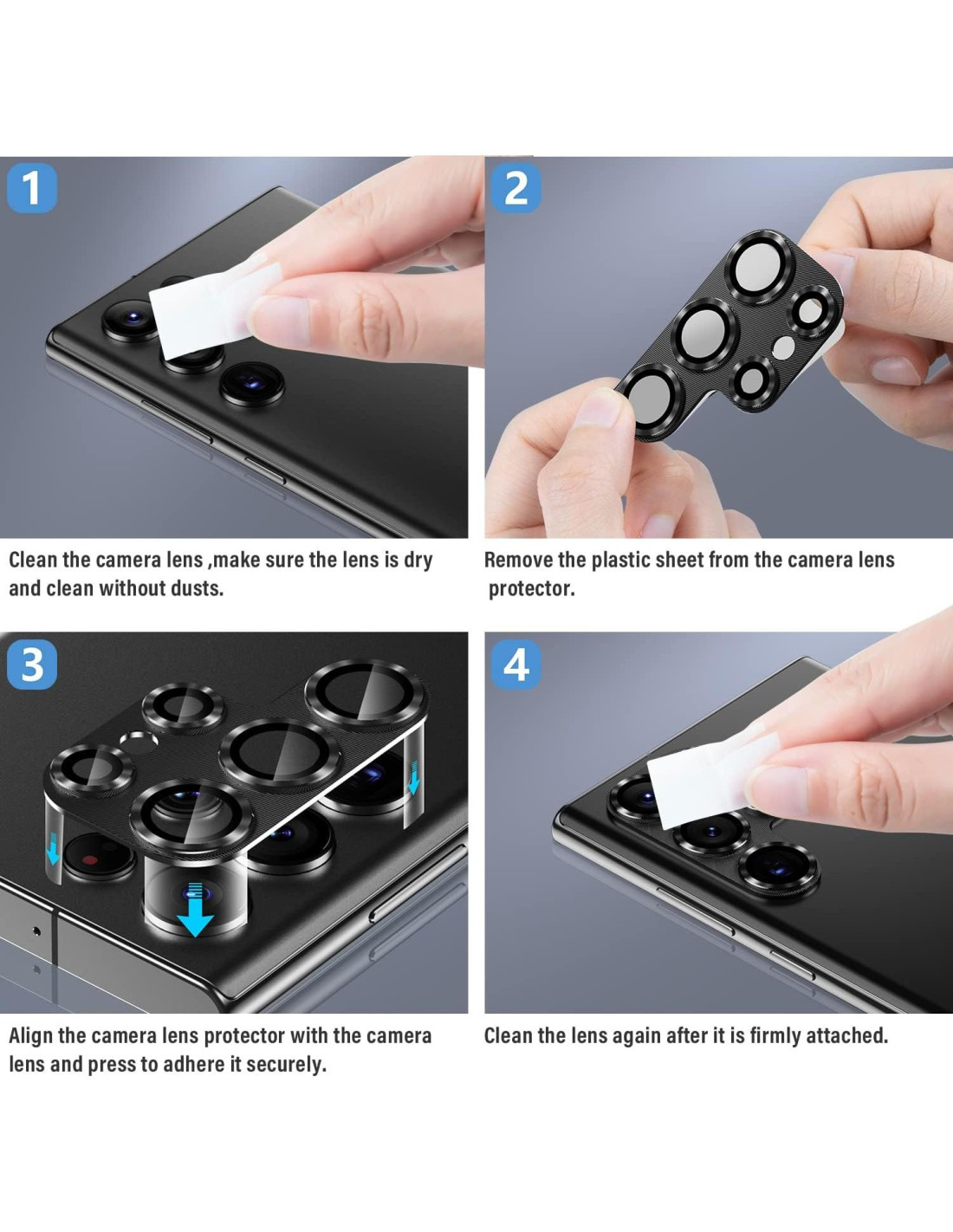 1

Clean the camera lens ,make sure the lens is dry and clean without dusts.

2

Remove the plastic sheet from the camera lens protector.

3

Align the camera lens protector with the camera lens and press to adhere it securely.

4

Clean the lens again after it is firmly attached.