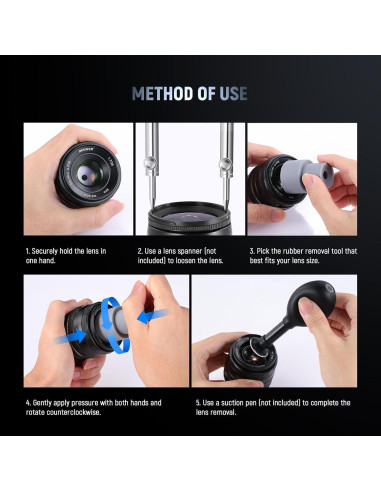 METHOD OF USE

1. Securely hold the lens in one hand.

2. Use a lens spanner (not included) to loosen the lens.

3. Pick the rubber removal tool that best fits your lens size.

4. Gently apply pressure with both hands and rotate counterclockwise.

5. Use a suction pen (not included) to complete the lens removal.