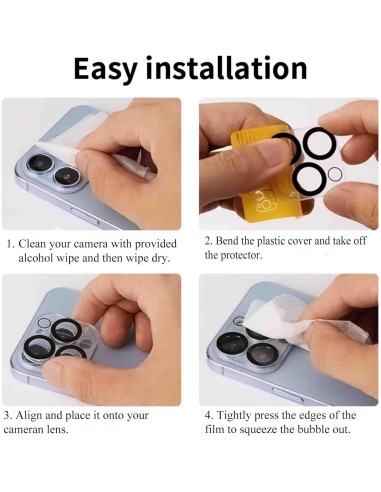 Easy installation

1. Clean your camera with provided alcohol wipe and then wipe dry.

2. Bend the plastic cover and take off the protector.

3. Align and place it onto your cameran lens.

4. Tightly press the edges of the film to squeeze the bubble out.