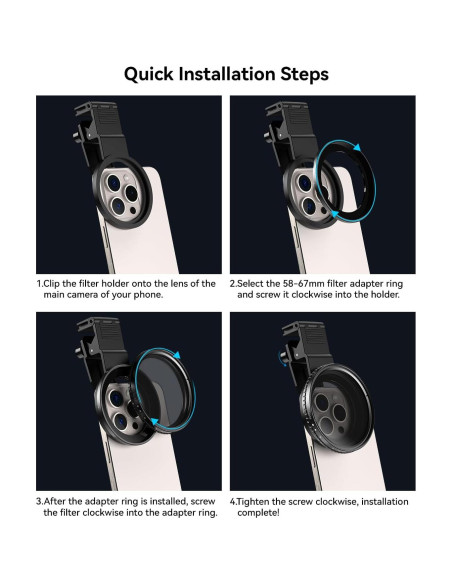 Quick Installation Steps

1.Clip the filter holder onto the lens of the main camera of your phone.

2.Select the 58-67mm filter adapter ring and screw it clockwise into the holder.

3.After the adapter ring is installed, screw the filter clockwise into the adapter ring.

4.Tighten the screw clockwise, installation complete!