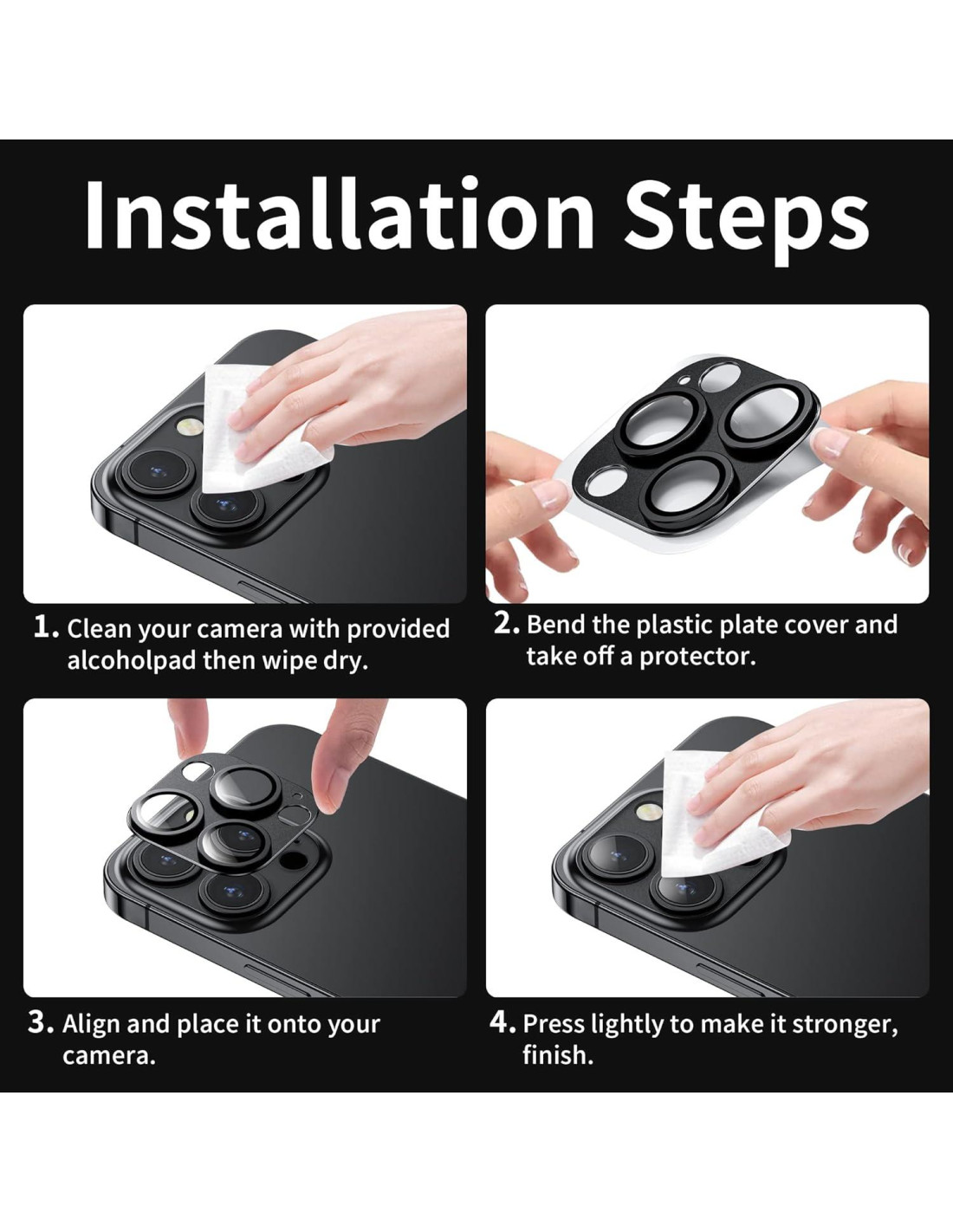 Installation Steps

1. Clean your camera with provided alcoholpad then wipe dry.

2. Bend the plastic plate cover and take off a protector.

3. Align and place it onto your camera.

4. Press lightly to make it stronger, finish.