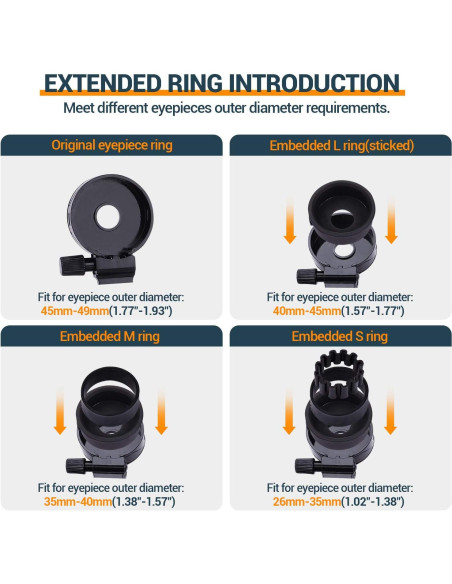 EXTENDED RING INTRODUCTION

Meet different eyepieces outer diameter requirements.

Original eyepiece ring

Fit for eyepiece outer diameter:
45mm-49mm(1.77"-1.93")

Embedded L ring(sticked)

Fit for eyepiece outer diameter:
40mm-45mm(1.57"-1.77")

Embedded M ring

Fit for eyepiece outer diameter:
35mm-40mm(1.38"-1.57")

Embedded S ring

Fit for eyepiece outer diameter:
26mm-35mm(1.02"-1.38")