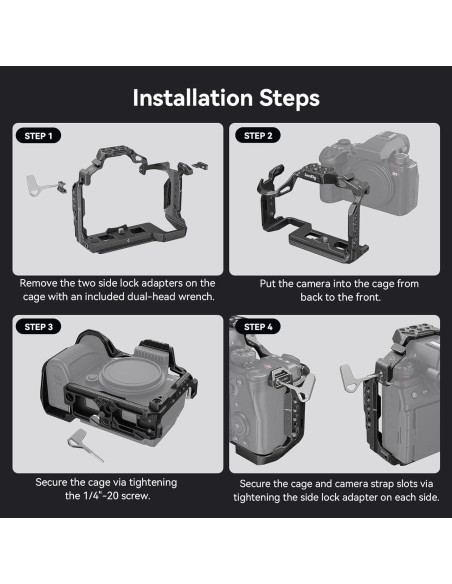 Installation Steps

STEP 1

Remove the two side lock adapters on the cage with an included dual-head wrench.

STEP 2

Put the camera into the cage from back to the front.

STEP 3

Secure the cage via tightening the 1/4"-20 screw.

STEP 4

Secure the cage and camera strap slots via tightening the side lock adapter on each side.