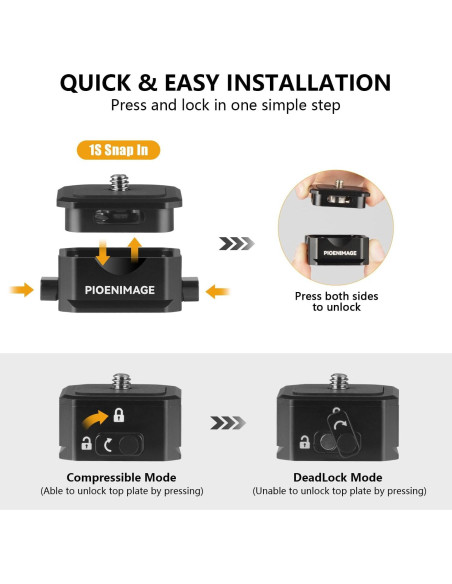 QUICK & EASY INSTALLATION
Press and lock in one simple step

1S Snap In

PIOENIMAGE

PIOENIMAGE

Press both sides to unlock

Compressible Mode
(Able to unlock top plate by pressing)

DeadLock Mode
(Unable to unlock top plate by pressing)