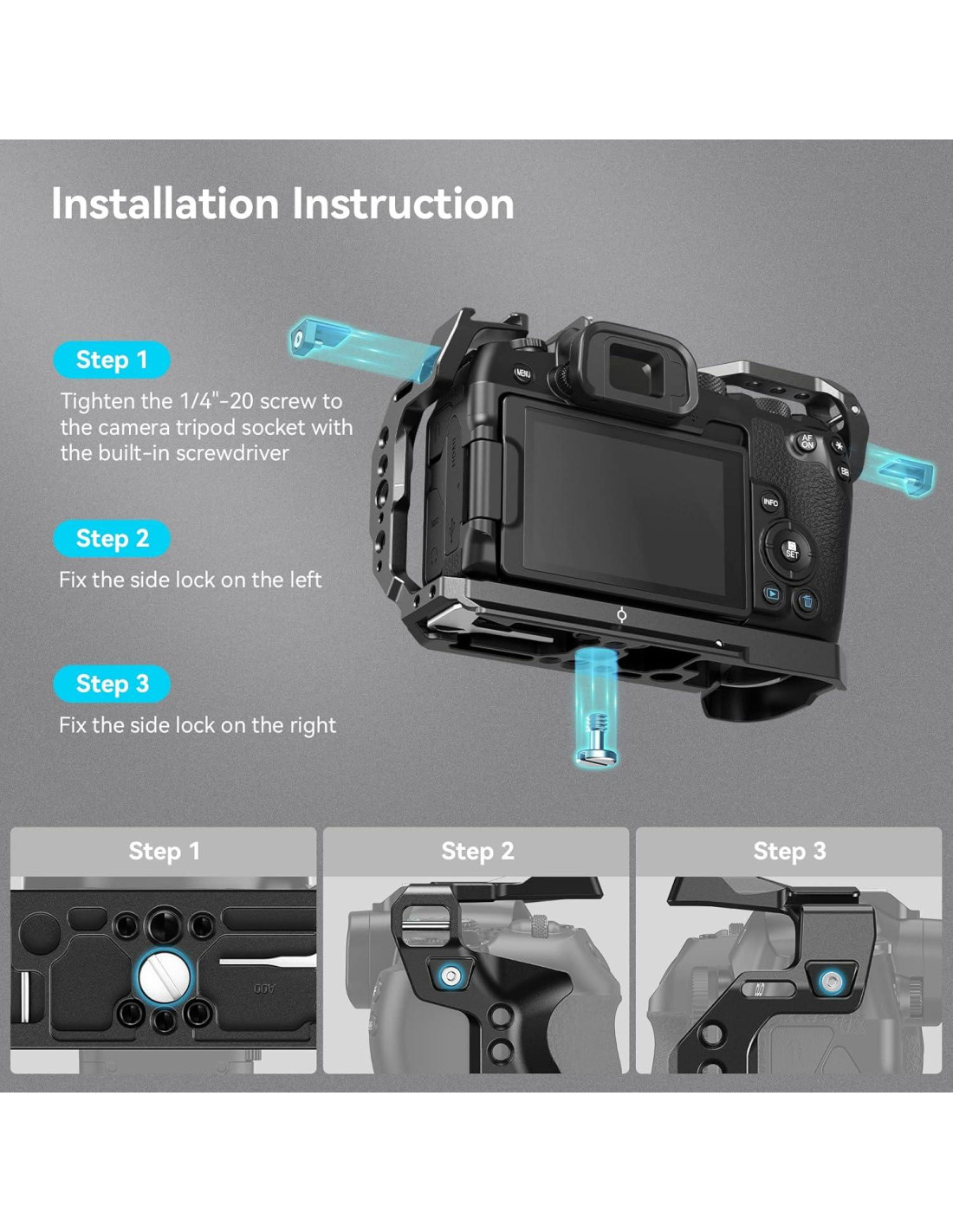 Installation Instruction

Step 1

Tighten the 1/4"-20 screw to the camera tripod socket with the built-in screwdriver

Step 2

Fix the side lock on the left

Step 3

Fix the side lock on the right

MENU

AF ON

INFO

SET

Step 1

Step 2

Step 3